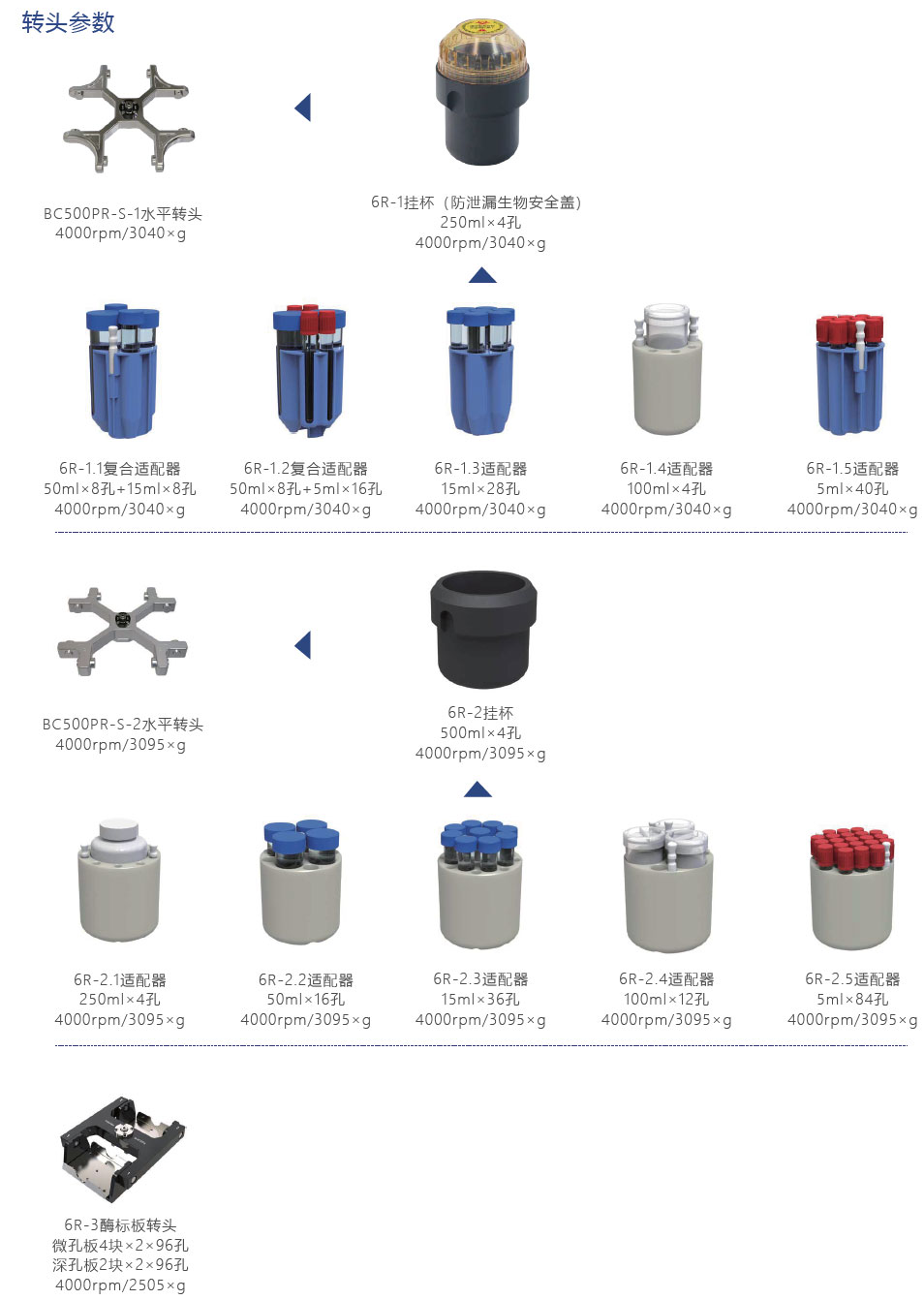 转头参数

BC500PR-S-1水平转头
4000rpm/3040×g

6R-1挂杯（防泄漏生物安全盖）
250ml×4孔
4000rpm/3040×g

6R-1.1复合适配器
50ml×8孔+15ml×8孔
4000rpm/3040×g

6R-1.2复合适配器
50ml×8孔+5ml×16孔
4000rpm/3040×g

6R-1.3适配器
15ml×28孔
4000rpm/3040×g

6R-1.4适配器
100ml×4孔
4000rpm/3040×g

6R-1.5适配器
5ml×40孔
4000rpm/3040×g

BC500PR-S-2水平转头
4000rpm/3095×g

6R-2挂杯
500ml×4孔
4000rpm/3095×g

6R-2.1适配器
250ml×4孔
4000rpm/3095×g

6R-2.2适配器
50ml×16孔
4000rpm/3095×g

6R-2.3适配器
15ml×36孔
4000rpm/3095×g

6R-2.4适配器
100ml×12孔
4000rpm/3095×g

6R-2.5适配器
5ml×84孔
4000rpm/3095×g

6R-3酶标板转头
微孔板4块×2×96孔
深孔板2块×2×96孔
4000rpm/2505×g