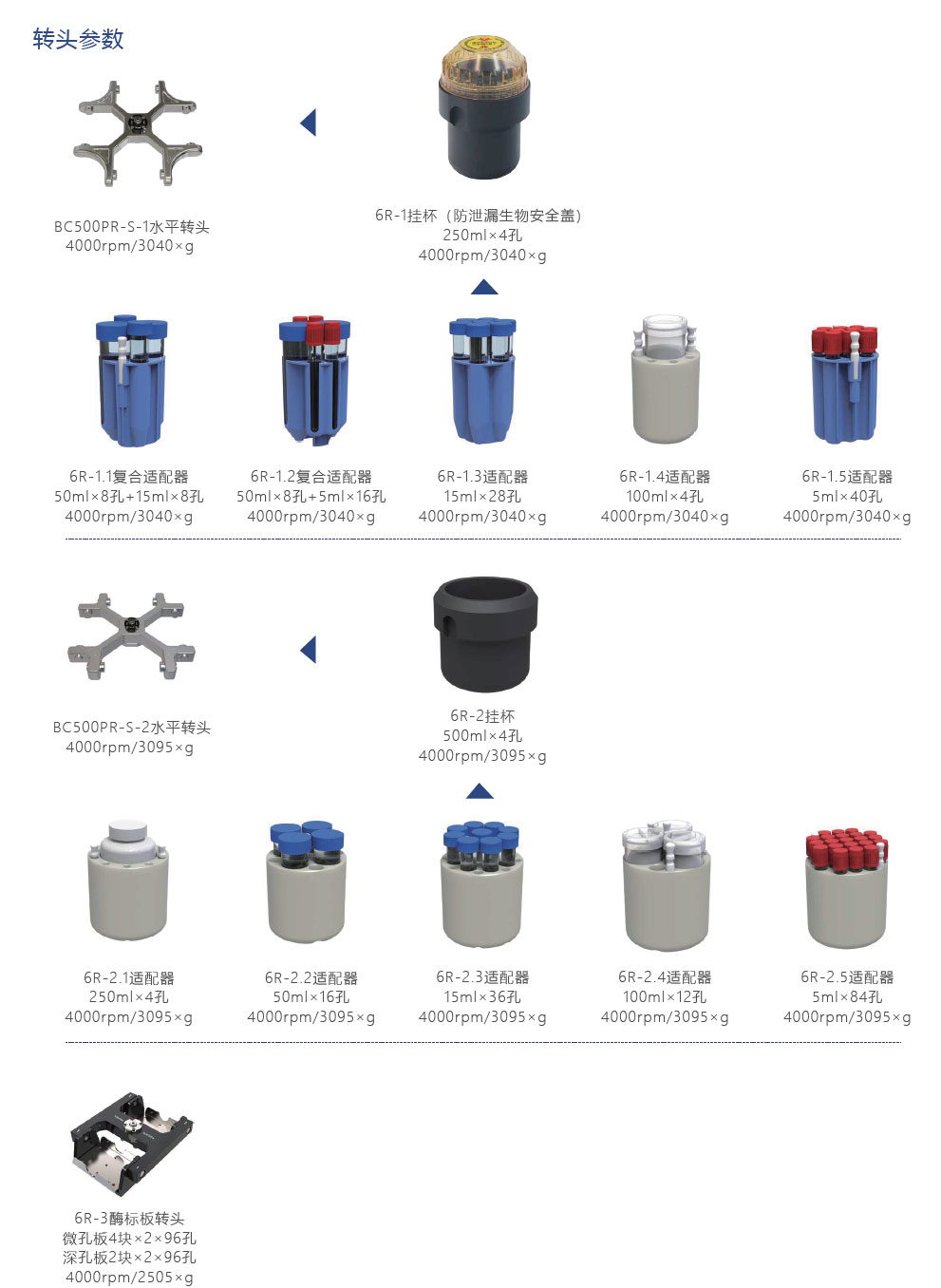 转头参数

BC500PR-S-1水平转头
4000rpm/3040×g

6R-1挂杯（防泄漏生物安全盖）
250ml×4孔
4000rpm/3040×g

6R-1.1复合适配器
50ml×8孔+15ml×8孔
4000rpm/3040×g

6R-1.2复合适配器
50ml×8孔+5ml×16孔
4000rpm/3040×g

6R-1.3适配器
15ml×28孔
4000rpm/3040×g

6R-1.4适配器
100ml×4孔
4000rpm/3040×g

6R-1.5适配器
5ml×40孔
4000rpm/3040×g

BC500PR-S-2水平转头
4000rpm/3095×g

6R-2挂杯
500ml×4孔
4000rpm/3095×g

6R-2.1适配器
250ml×4孔
4000rpm/3095×g

6R-2.2适配器
50ml×16孔
4000rpm/3095×g

6R-2.3适配器
15ml×36孔
4000rpm/3095×g

6R-2.4适配器
100ml×12孔
4000rpm/3095×g

6R-2.5适配器
5ml×84孔
4000rpm/3095×g

6R-3酶标板转头
微孔板4块×2×96孔
深孔板2块×2×96孔
4000rpm/2505×g